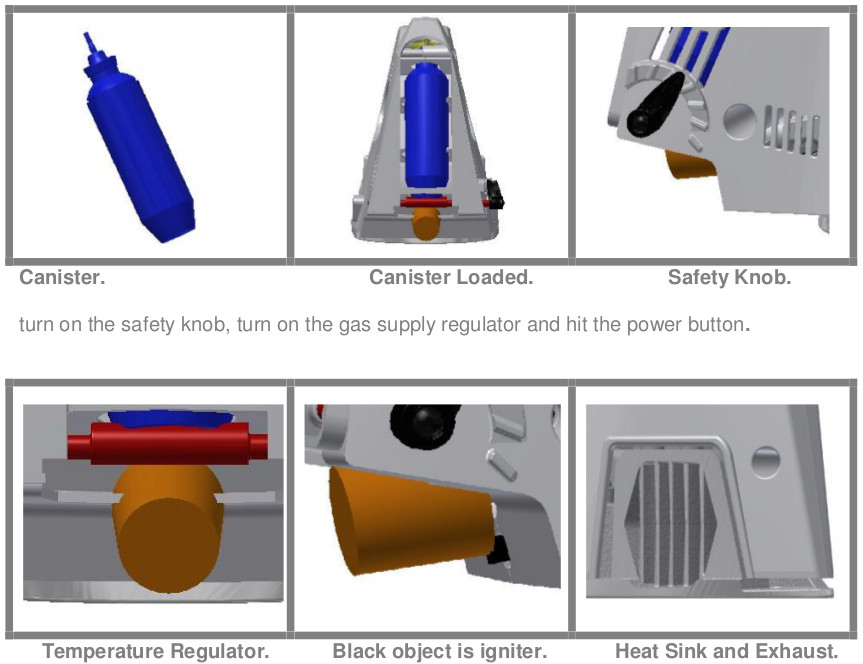 Canister. Canister Loaded. Safety Knob.

turn on the safety knob, turn on the gas supply regulator and hit the power button.

Temperature Regulator. Black object is igniter. Heat Sink and Exhaust.