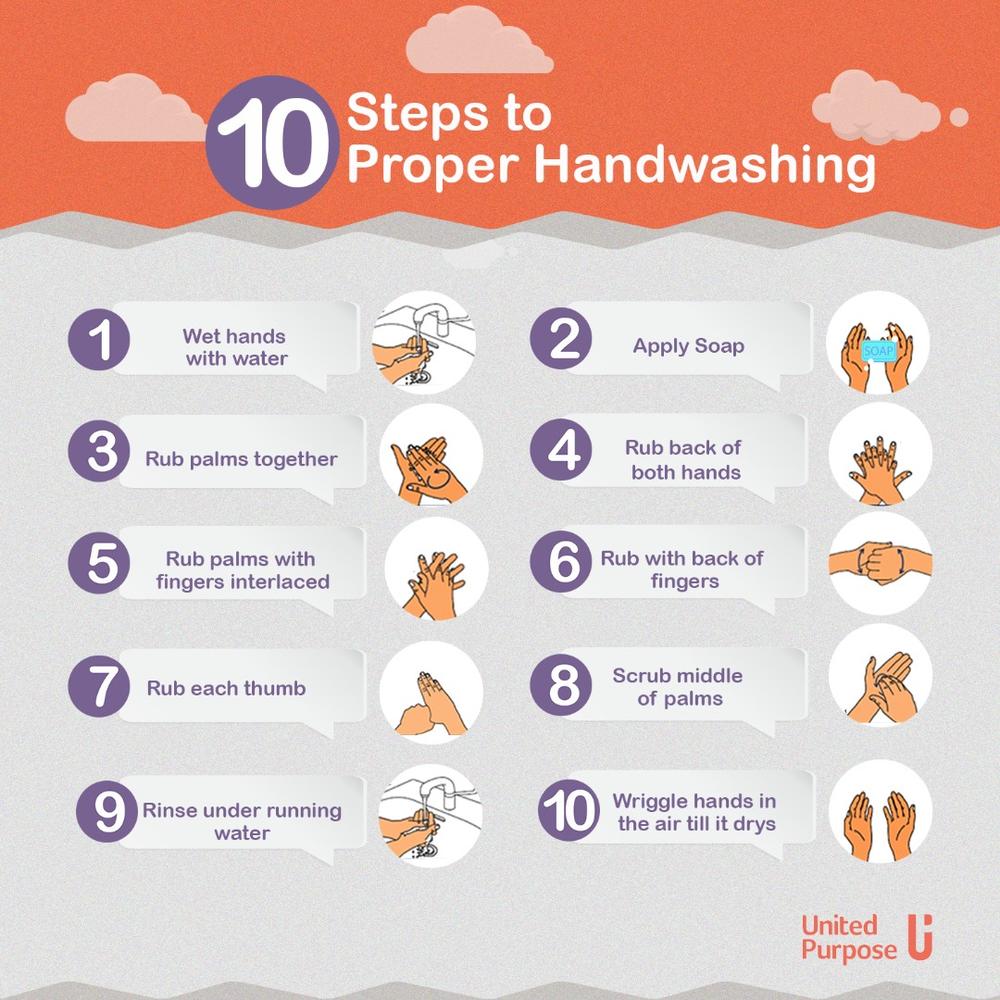 10 Steps to Proper Handwashing

1 Wet hands with water

2 Apply Soap

SOAP

3 Rub palms together

4 Rub back of both hands

5 Rub palms with fingers interlaced

6 Rub with back of fingers

7 Rub each thumb

8 Scrub middle of palms

9 Rinse under running water

10 Wriggle hands in the air till it drys

United Purpose