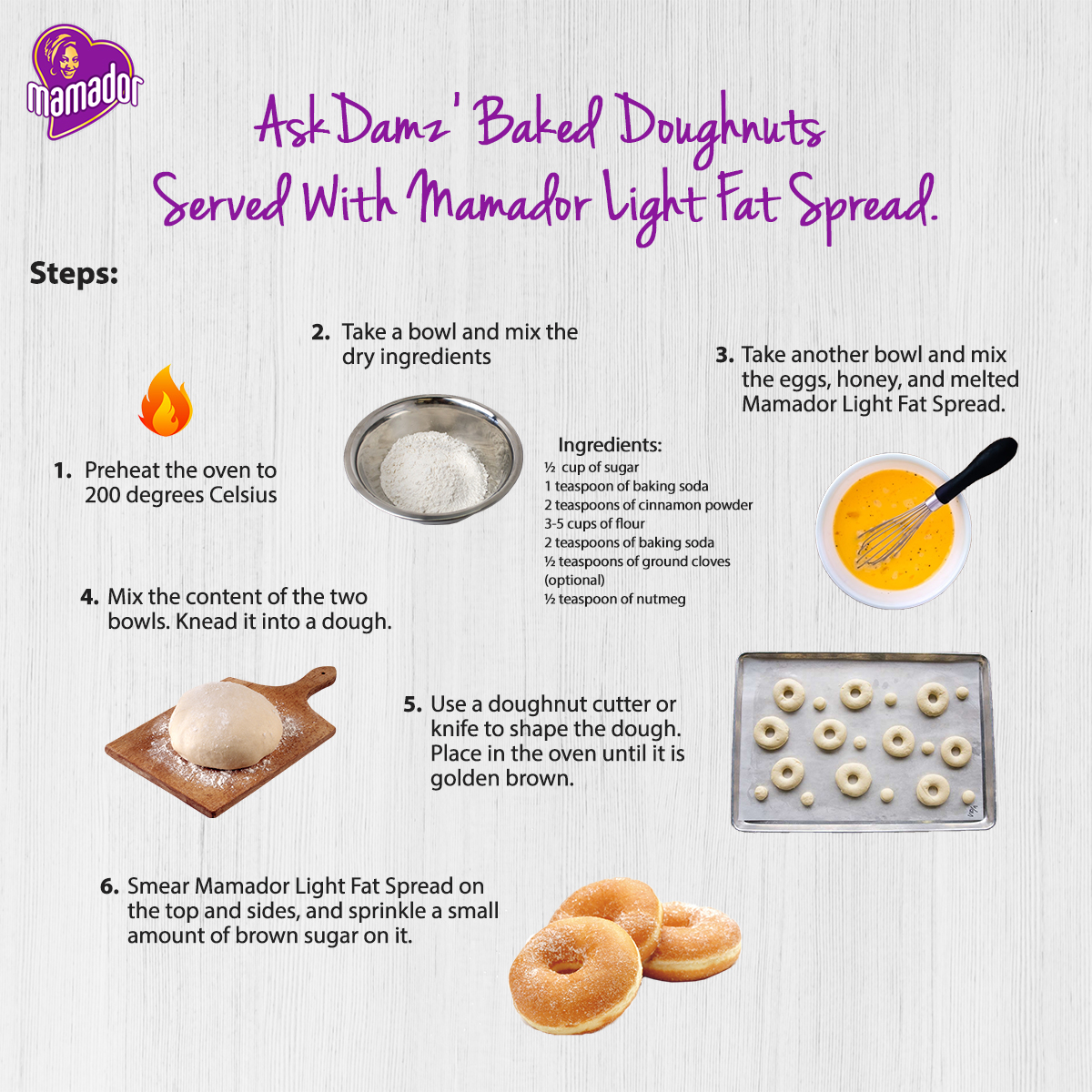 mamador

Ask Damz' Baked Doughnuts Served With Mamador Light Fat Spread.

Steps:

1. Preheat the oven to 200 degrees Celsius

2. Take a bowl and mix the dry ingredients

Ingredients:
½ cup of sugar
1 teaspoon of baking soda
2 teaspoons of cinnamon powder
3-5 cups of flour
2 teaspoons of baking soda
½ teaspoons of ground cloves (optional)
½ teaspoon of nutmeg

3. Take another bowl and mix the eggs, honey, and melted Mamador Light Fat Spread.

4. Mix the content of the two bowls. Knead it into a dough.

5. Use a doughnut cutter or knife to shape the dough. Place in the oven until it is golden brown.

6. Smear Mamador Light Fat Spread on the top and sides, and sprinkle a small amount of brown sugar on it.