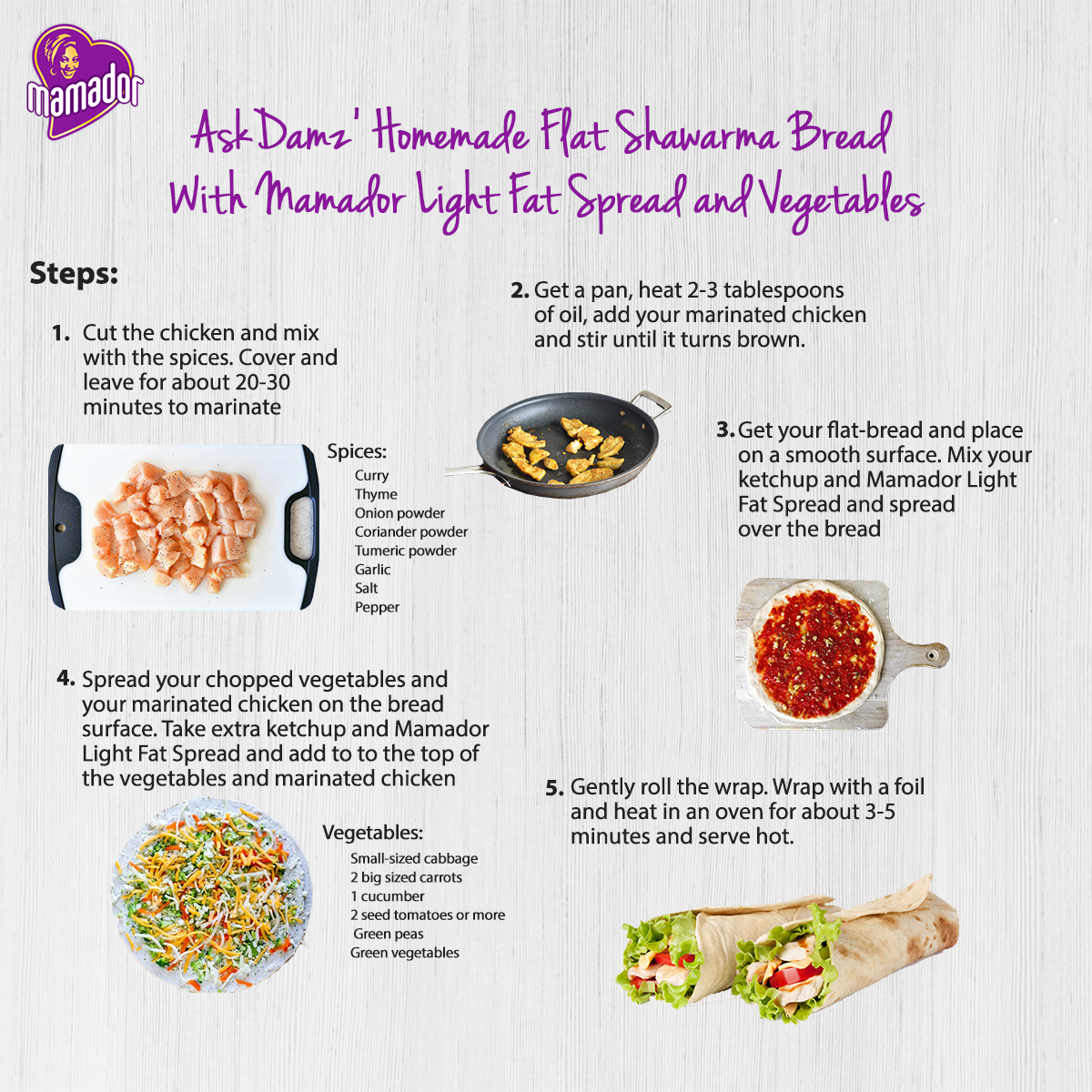 mamador

AskDamz' Homemade Flat Shawarma Bread With Mamador Light Fat Spread and Vegetables

Steps:

1. Cut the chicken and mix with the spices. Cover and leave for about 20-30 minutes to marinate

Spices:
Curry
Thyme
Onion powder
Coriander powder
Tumeric powder
Garlic
Salt
Pepper

2. Get a pan, heat 2-3 tablespoons of oil, add your marinated chicken and stir until it turns brown.

3. Get your flat-bread and place on a smooth surface. Mix your ketchup and Mamador Light Fat Spread and spread over the bread

4. Spread your chopped vegetables and your marinated chicken on the bread surface. Take extra ketchup and Mamador Light Fat Spread and add to to the top of the vegetables and marinated chicken

Vegetables:
Small-sized cabbage
2 big sized carrots
1 cucumber
2 seed tomatoes or more
Green peas
Green vegetables

5. Gently roll the wrap. Wrap with a foil and heat in an oven for about 3-5 minutes and serve hot.