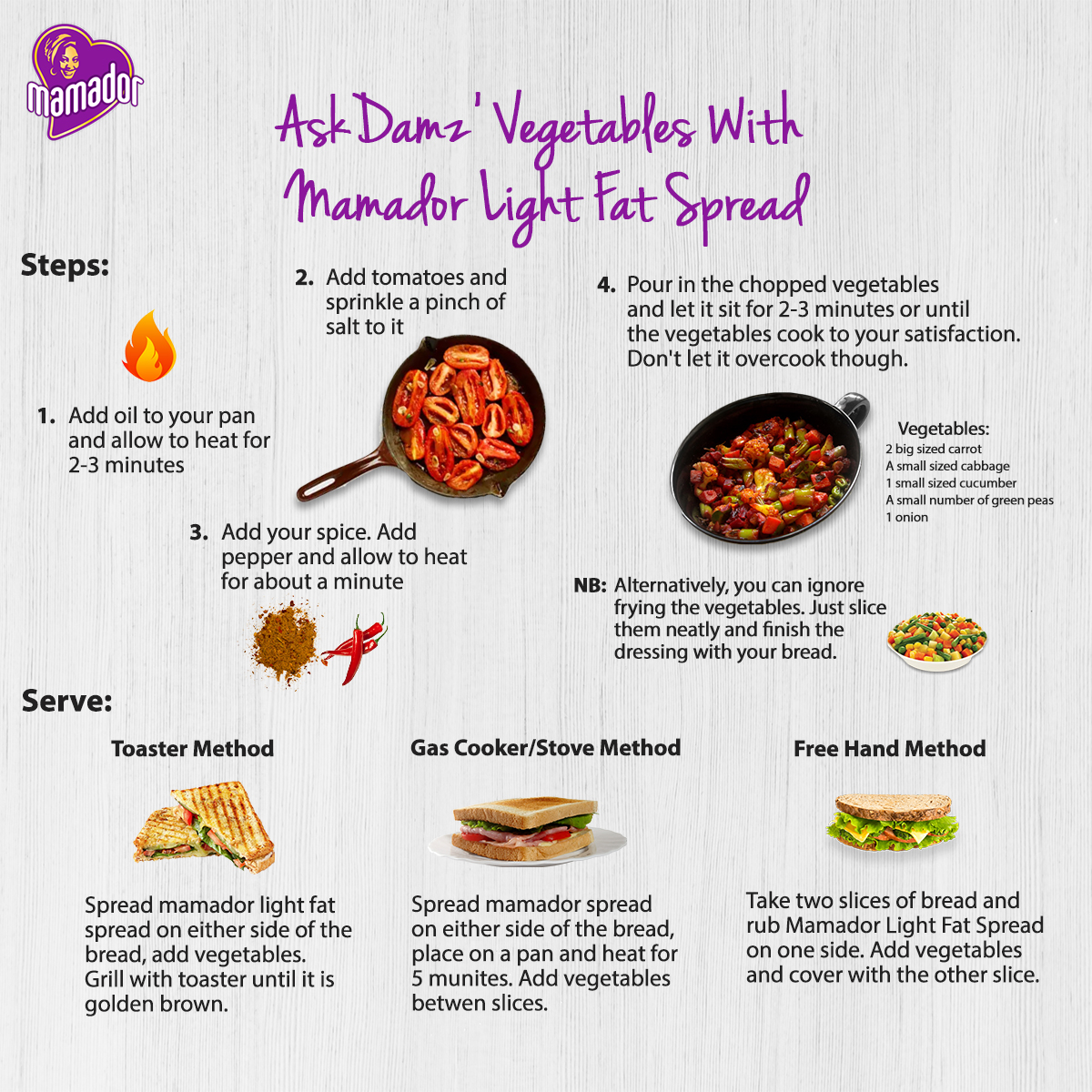 mamador

Ask Damz' Vegetables With Mamador Light Fat Spread

Steps:

1. Add oil to your pan and allow to heat for 2-3 minutes

2. Add tomatoes and sprinkle a pinch of salt to it

3. Add your spice. Add pepper and allow to heat for about a minute

4. Pour in the chopped vegetables and let it sit for 2-3 minutes or until the vegetables cook to your satisfaction. Don't let it overcook though.

Vegetables:
2 big sized carrot
A small sized cabbage
1 small sized cucumber
A small number of green peas
1 onion

NB: Alternatively, you can ignore frying the vegetables. Just slice them neatly and finish the dressing with your bread.

Serve:

Toaster Method

Spread mamador light fat spread on either side of the bread, add vegetables. Grill with toaster until it is golden brown.

Gas Cooker/Stove Method

Spread mamador spread on either side of the bread, place on a pan and heat for 5 munites. Add vegetables betwen slices.

Free Hand Method

Take two slices of bread and rub Mamador Light Fat Spread on one side. Add vegetables and cover with the other slice.