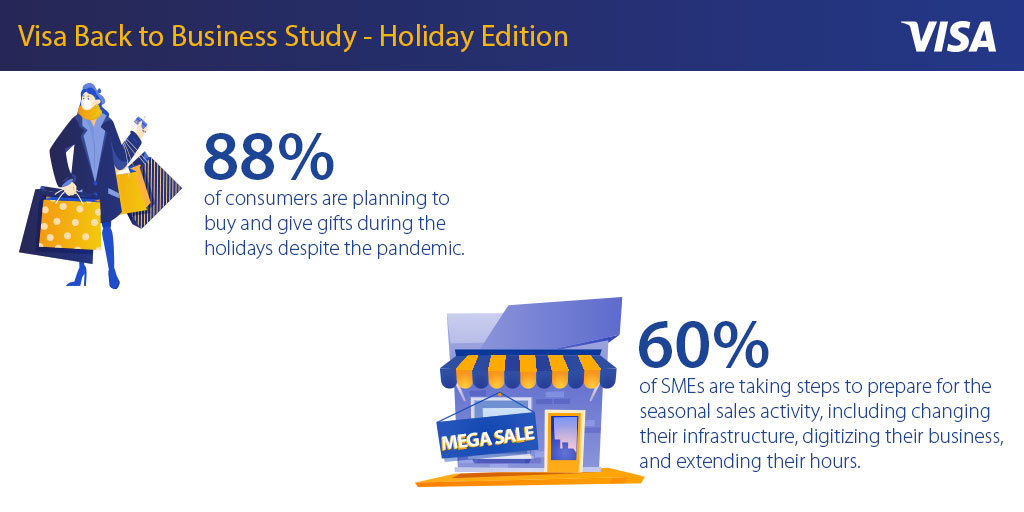 Visa Back to Business Study - Holiday Edition

VISA

88%
of consumers are planning to buy and give gifts during the holidays despite the pandemic.

MEGA SALE

60%
of SMEs are taking steps to prepare for the seasonal sales activity, including changing their infrastructure, digitizing their business, and extending their hours.