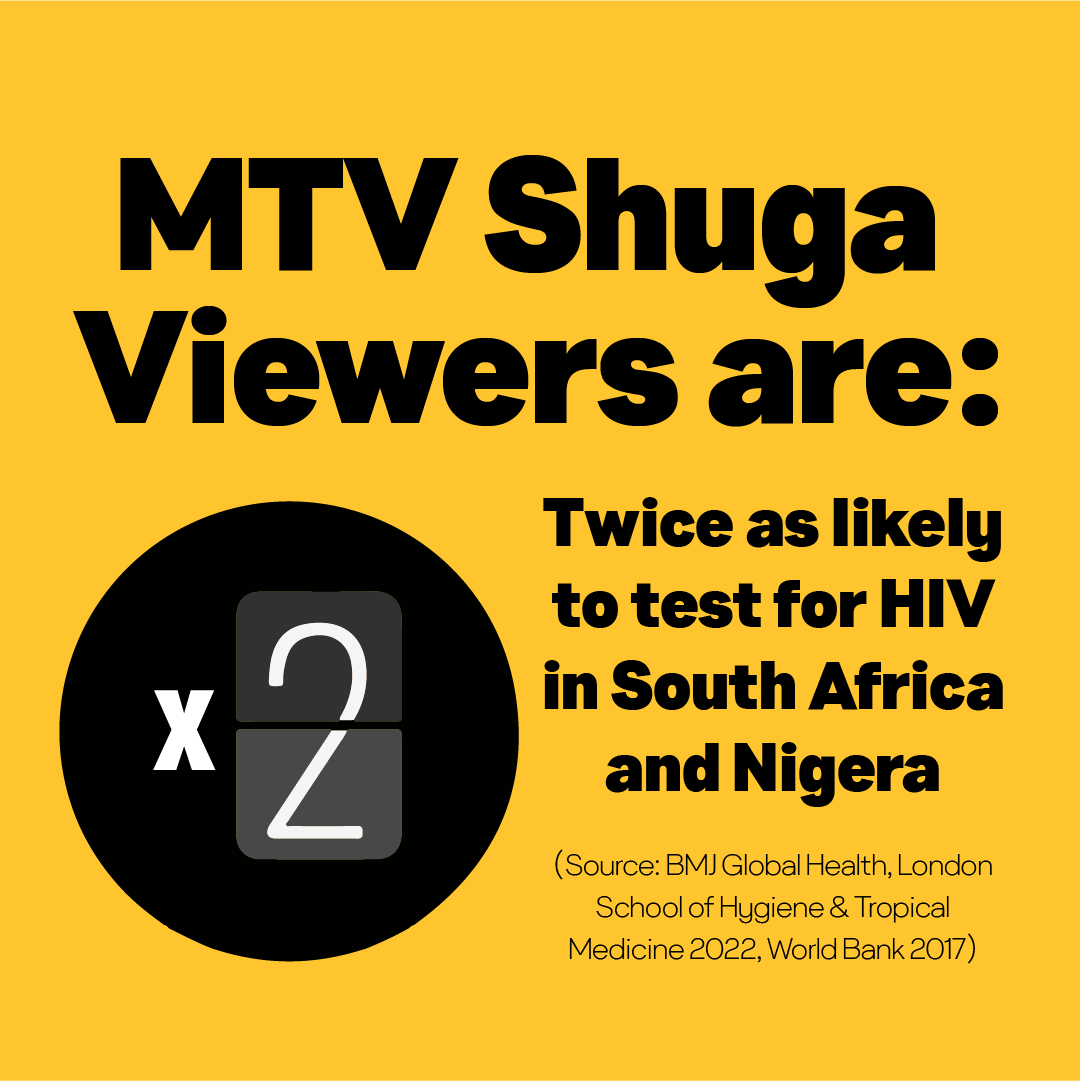 MTV Shuga Viewers are:

x 2

Twice as likely to test for HIV in South Africa and Nigera

(Source: BMJ Global Health, London School of Hygiene & Tropical Medicine 2022, World Bank 2017)