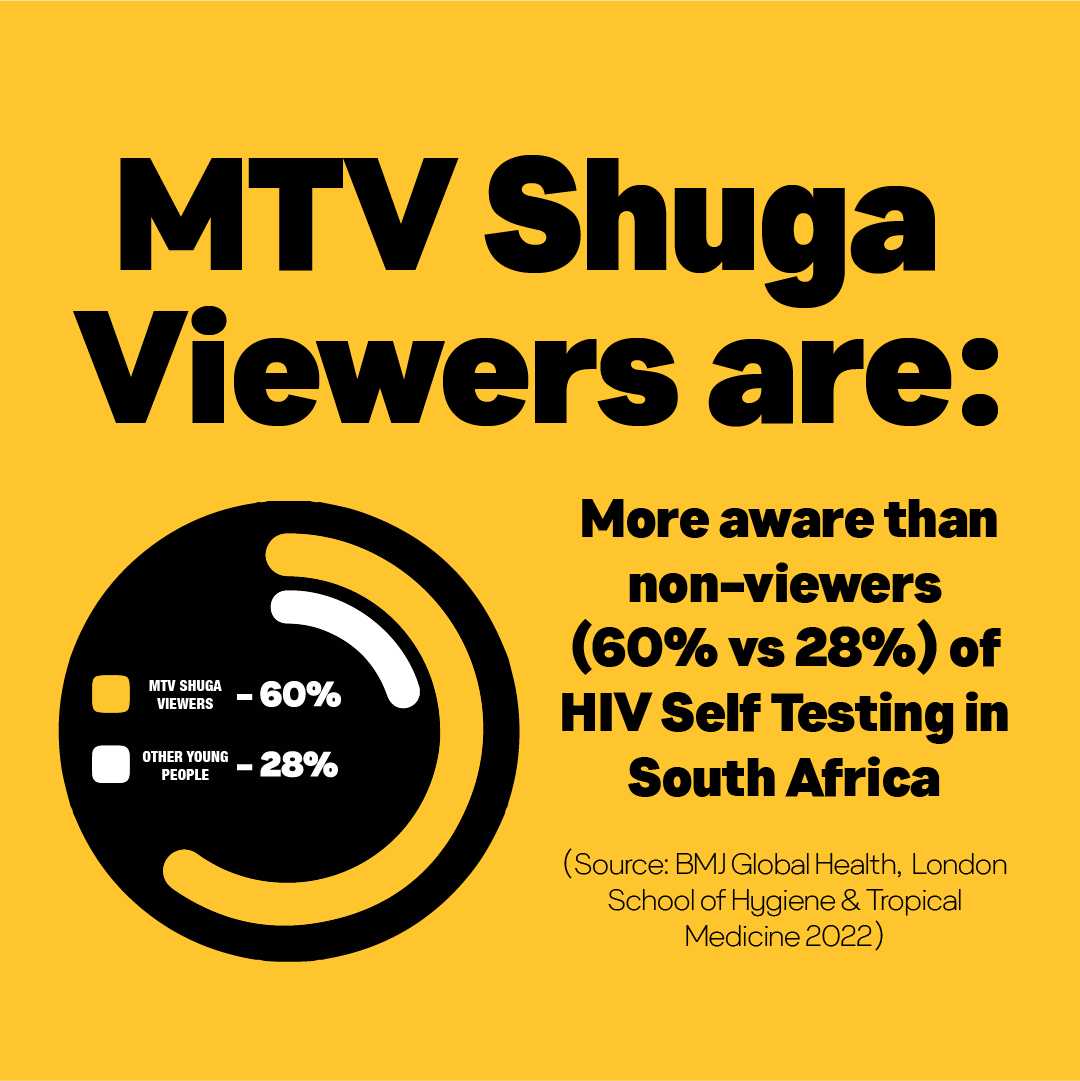 MTV Shuga Viewers are:

MTV SHUGA VIEWERS - 60%

OTHER YOUNG PEOPLE - 28%

More aware than non-viewers (60% vs 28%) of HIV Self Testing in South Africa

(Source: BMJ Global Health, London School of Hygiene & Tropical Medicine 2022)