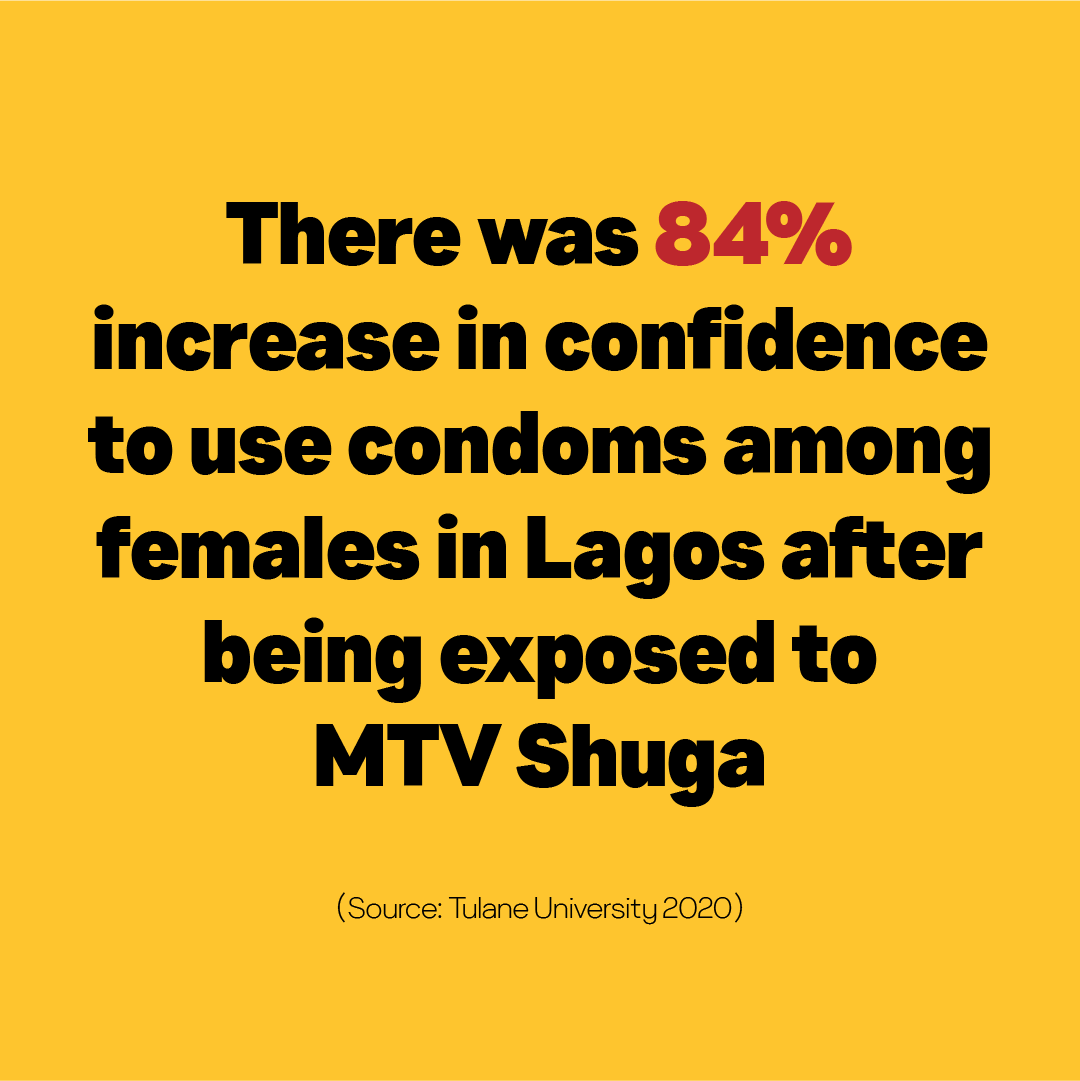 There was 84% increase in confidence to use condoms among females in Lagos after being exposed to MTV Shuga

(Source: Tulane University 2020)