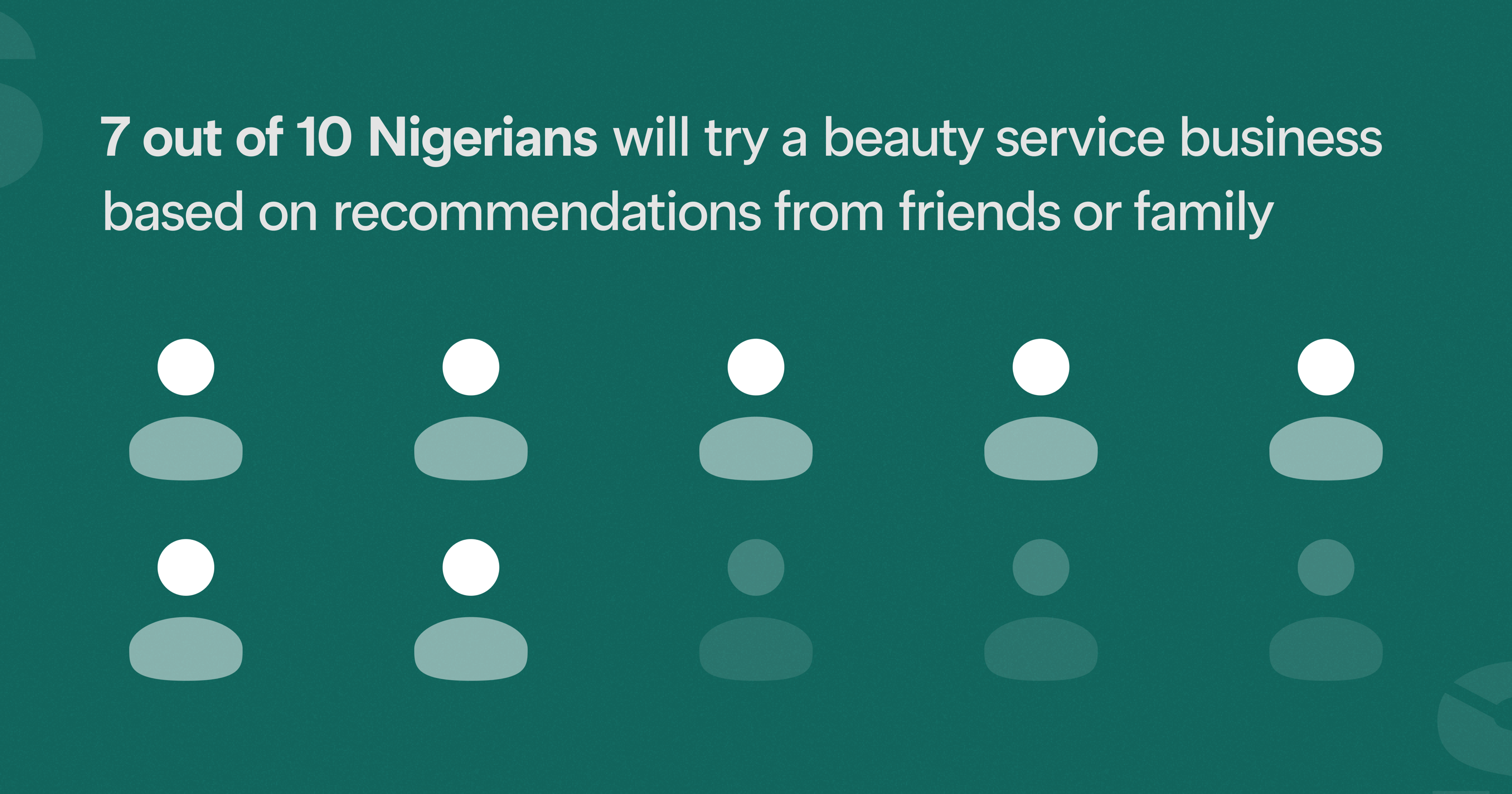 7 out of 10 Nigerians will try a beauty service business based on recommendations from friends or family