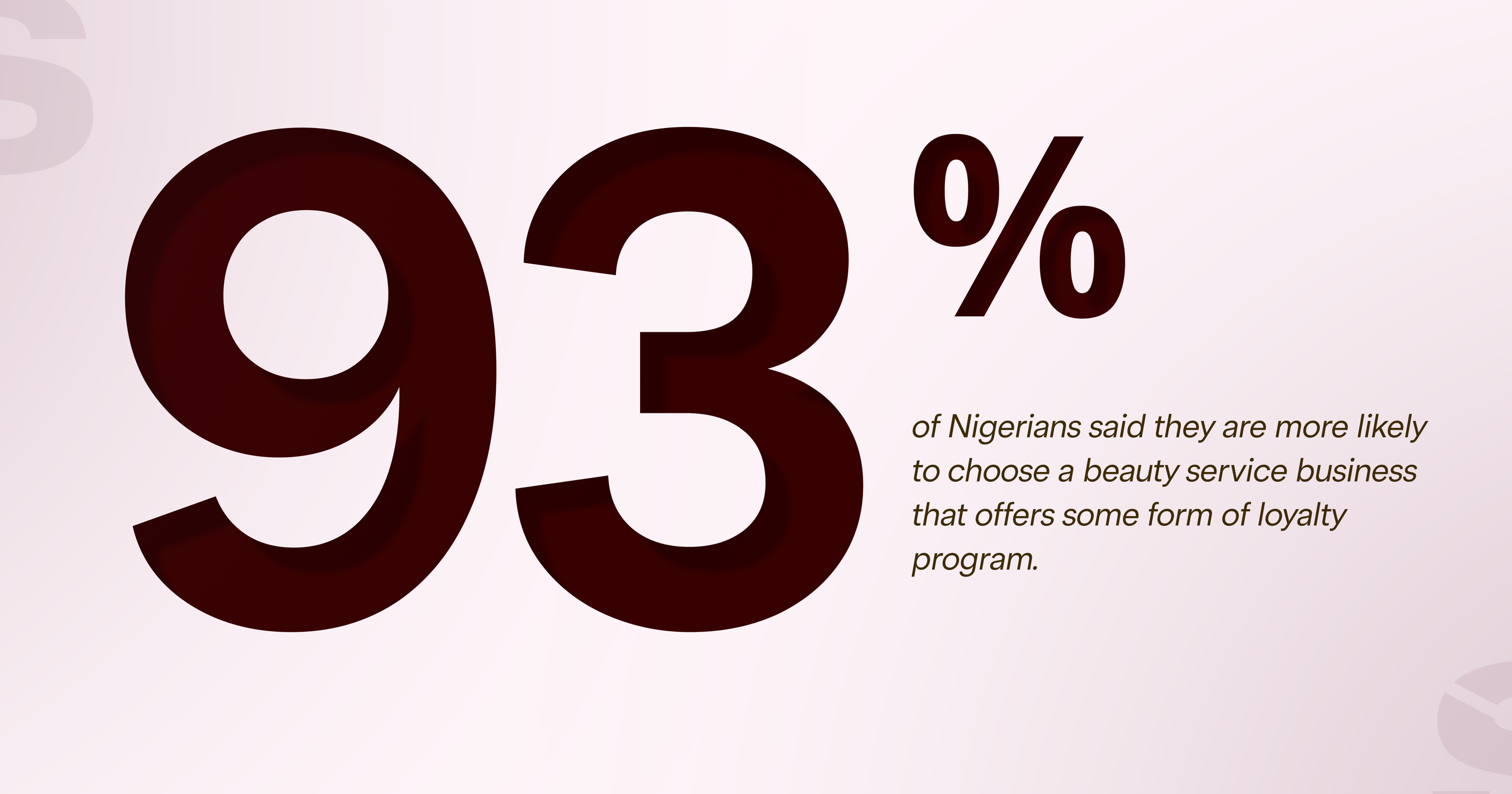 93%

of Nigerians said they are more likely to choose a beauty service business that offers some form of loyalty program.