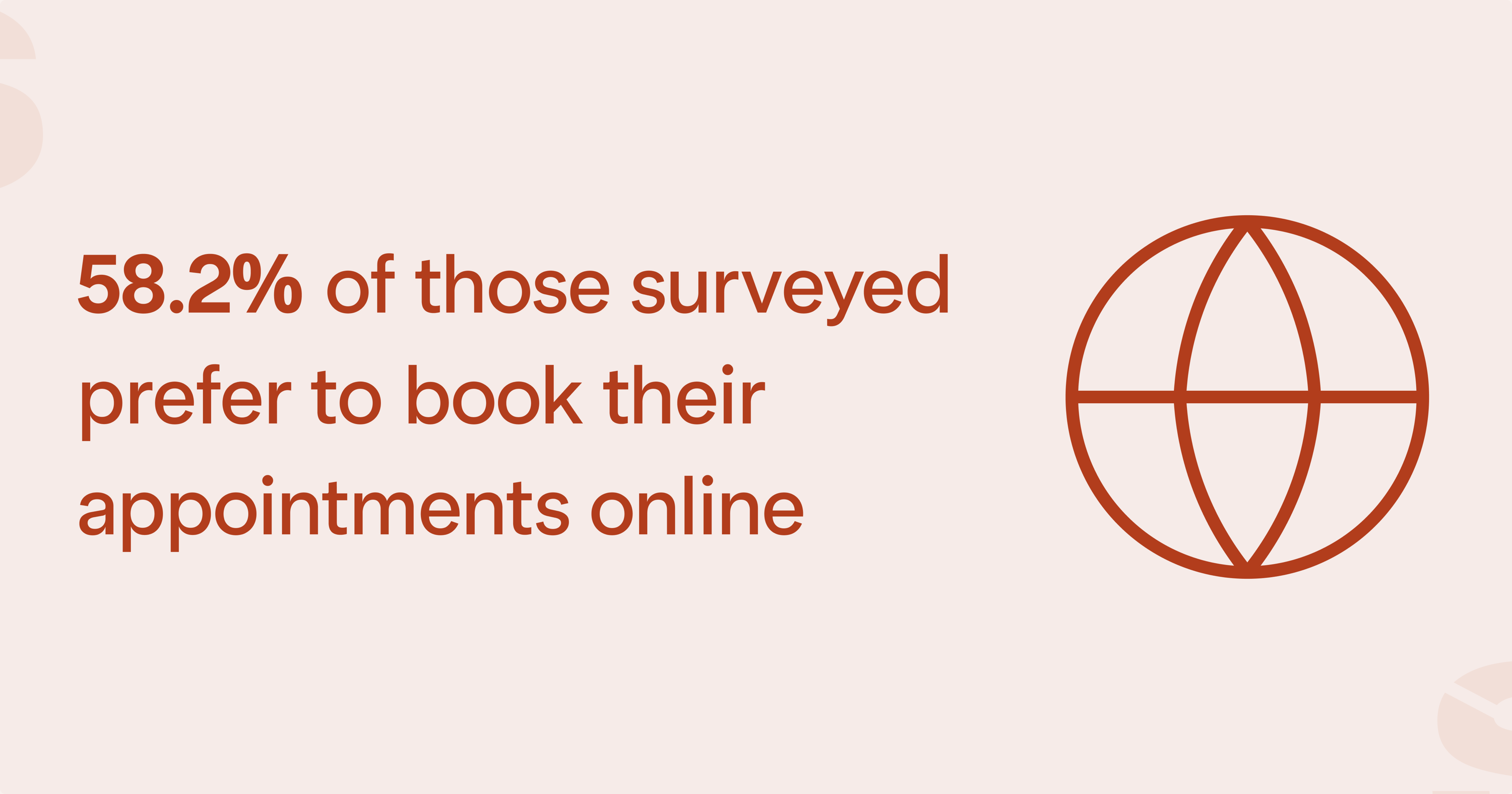 58.2% of those surveyed prefer to book their appointments online